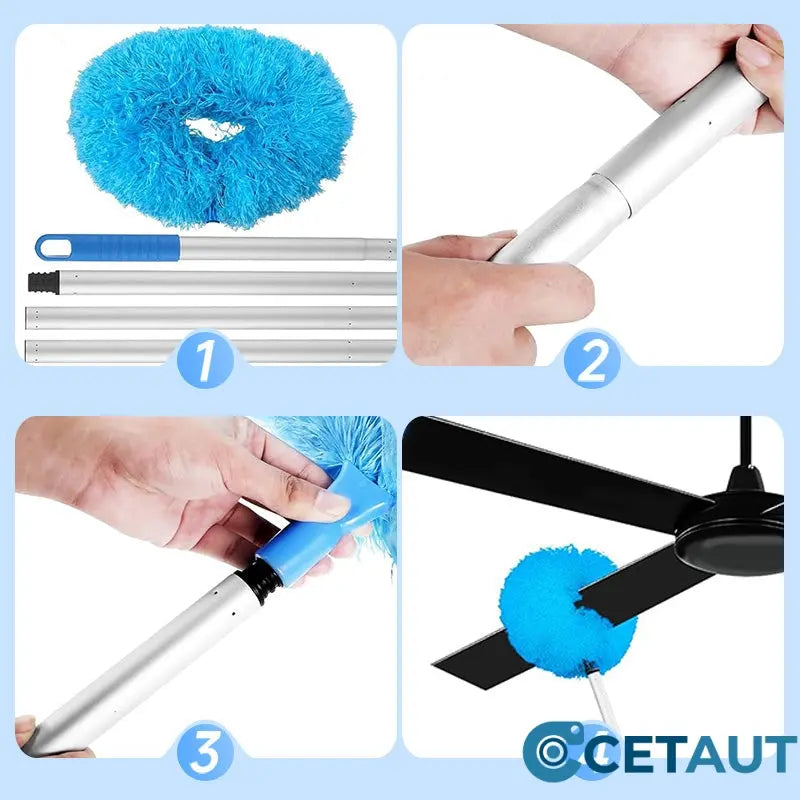 1
2
3
CETAUT