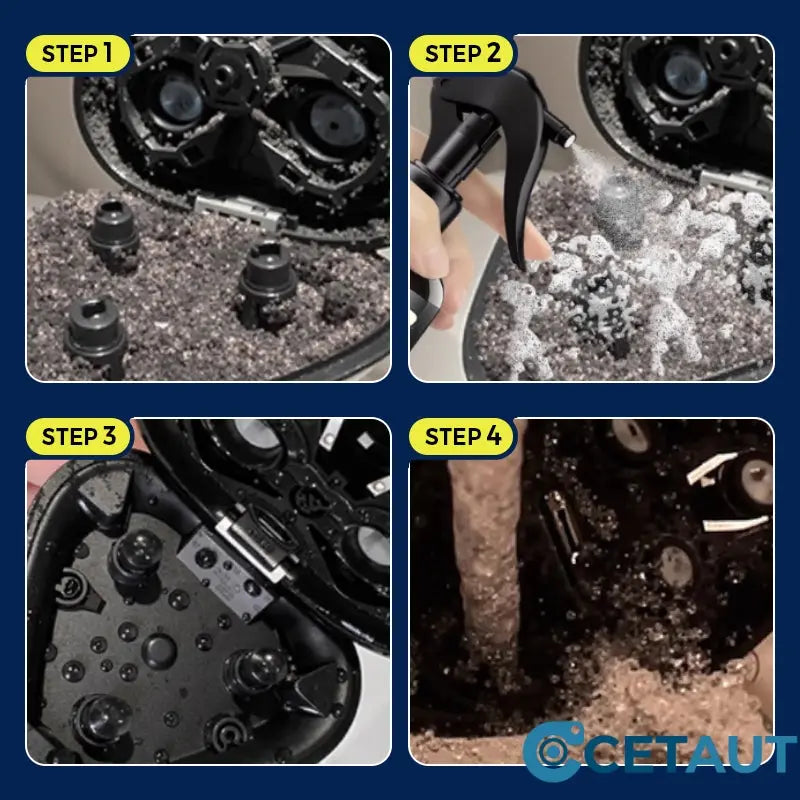 STEP 1

STEP 2

STEP 3

STEP 4

CETAUT