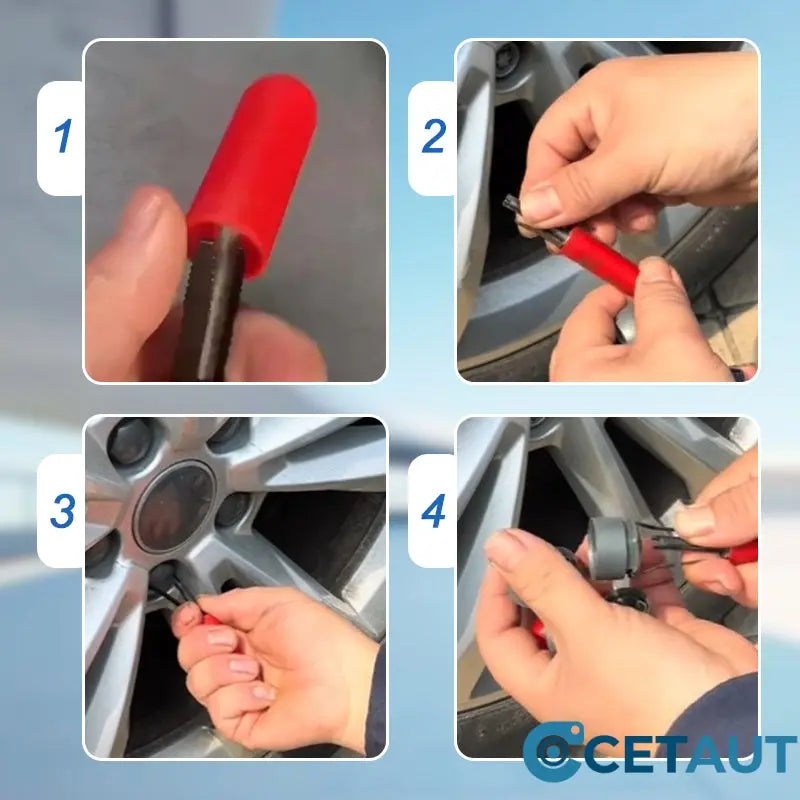 1

2

3

4

CETAUT