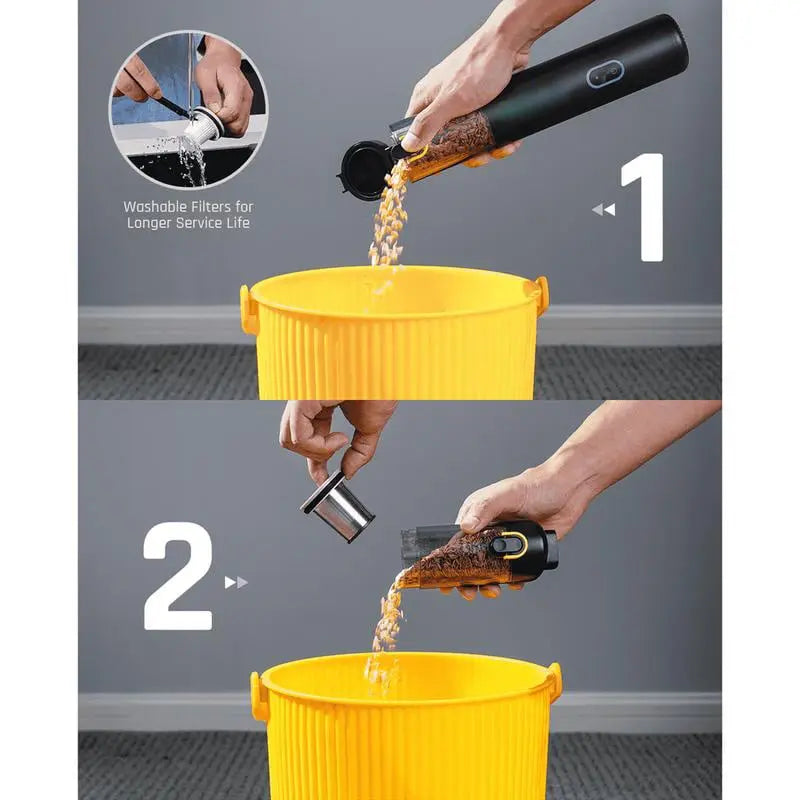 Washable Filters for Longer Service Life

1

2